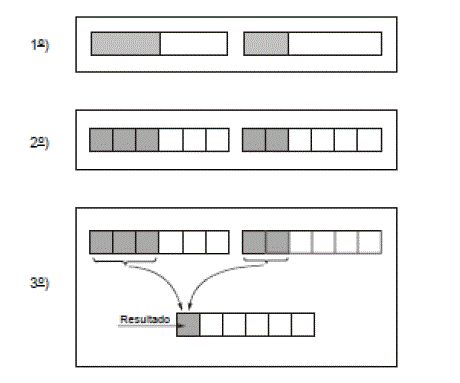 1º)

2º)

3º)

Resultado