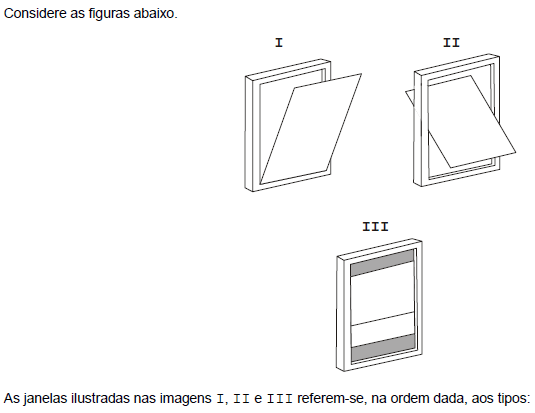 Considere as figuras abaixo.

I

II

III

As janelas ilustradas nas imagens I, II e III referem-se, na ordem dada, aos tipos: