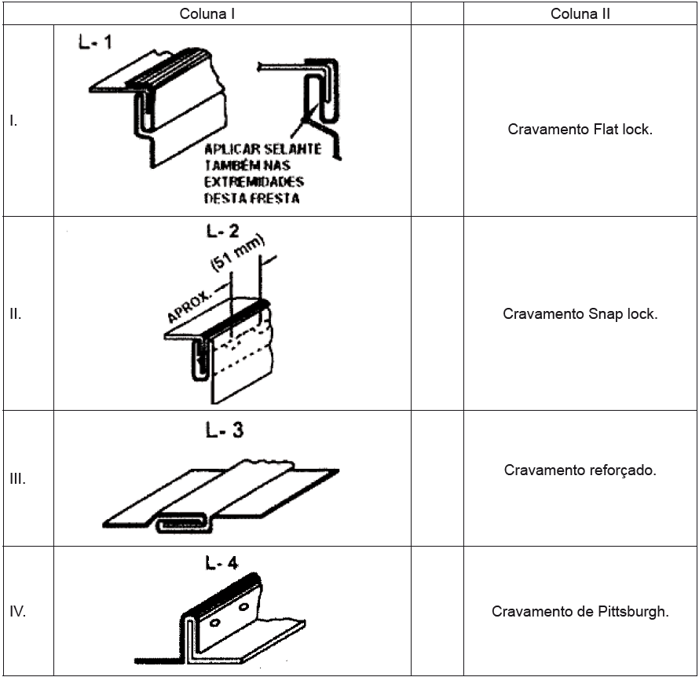 | Coluna I | | | Coluna II |
|---|---|---|---|
| I. | L- 1 APLICAR SELANTE TAMBÉM NAS EXTREMIDADES DESTA FRESTA | | Cravamento Flat lock. |
| II. | L- 2 APROX. (51 mm) | | Cravamento Snap lock. |
| III. | L- 3 | | Cravamento reforçado. |
| IV. | L- 4 | | Cravamento de Pittsburgh. |