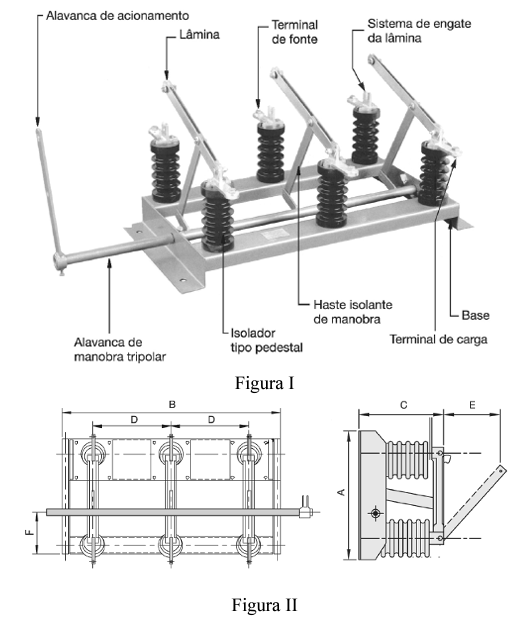 Alavanca de acionamento
Lâmina
Terminal de fonte
Sistema de engate da lâmina
Haste isolante de manobra
Base
Terminal de carga
Isolador tipo pedestal
Alavanca de manobra tripolar

Figura I

B
D
D
F
C
E
A

Figura II