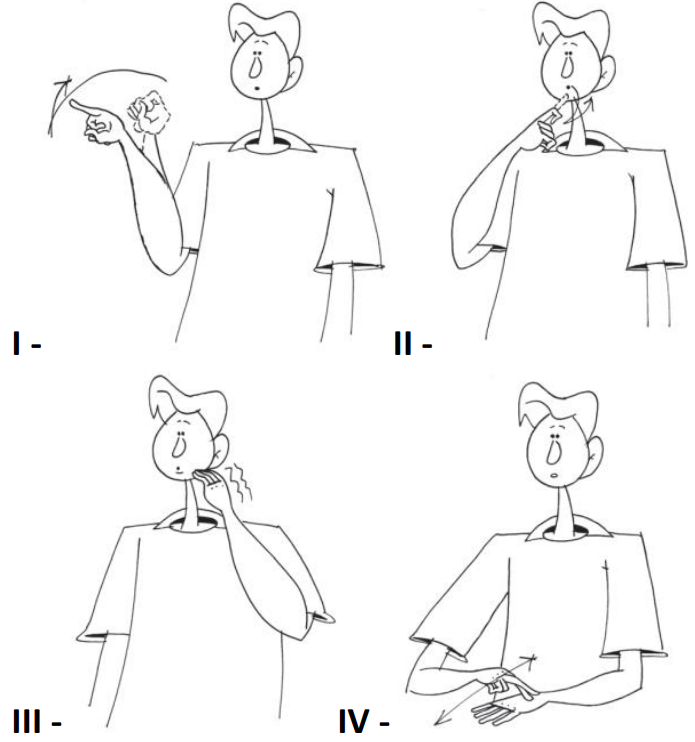 I -

II -

III -

IV -