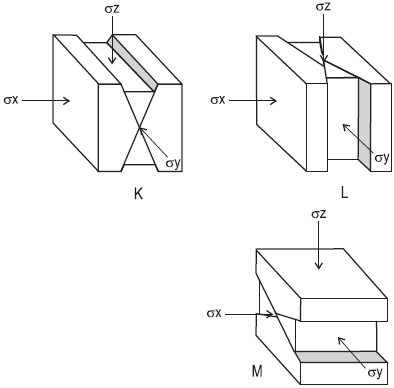 σz
σx
σy
K

σz
σx
σy
L

σz
σx
σy
M