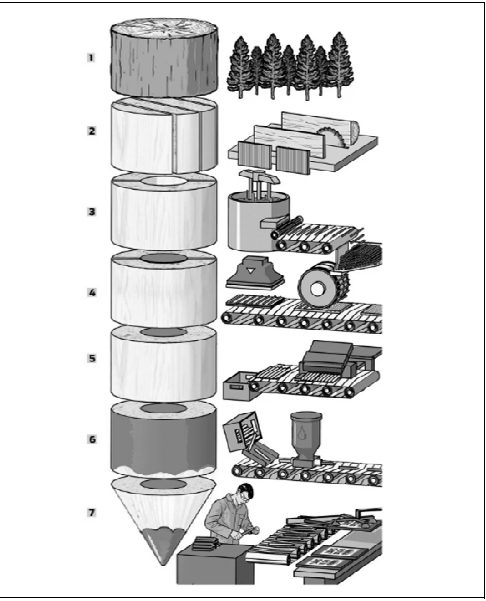 1

2

3

4

5

6

7