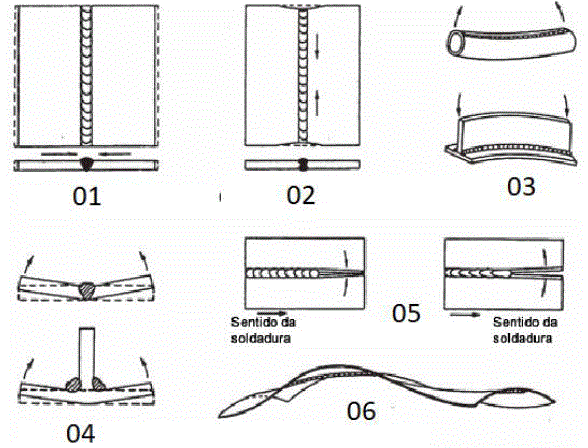 01

02

03

04

Sentido da soldadura

05

Sentido da soldadura

06