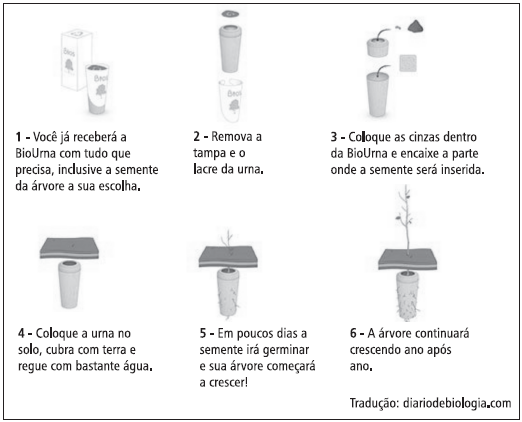 Bios

Bios

Bios

1 - Você já receberá a BioUrna com tudo que precisa, inclusive a semente da árvore a sua escolha.

2 - Remova a tampa e o lacre da urna.

3 - Coloque as cinzas dentro da BioUrna e encaixe a parte onde a semente será inserida.

4 - Coloque a urna no solo, cubra com terra e regue com bastante água.

5 - Em poucos dias a semente irá germinar e sua árvore começará a crescer!

6 - A árvore continuará crescendo ano após ano.

Tradução: diariodebiologia.com