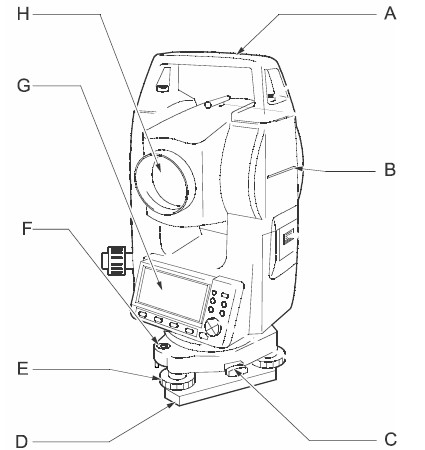 H
A
G
B
F
E
D
C