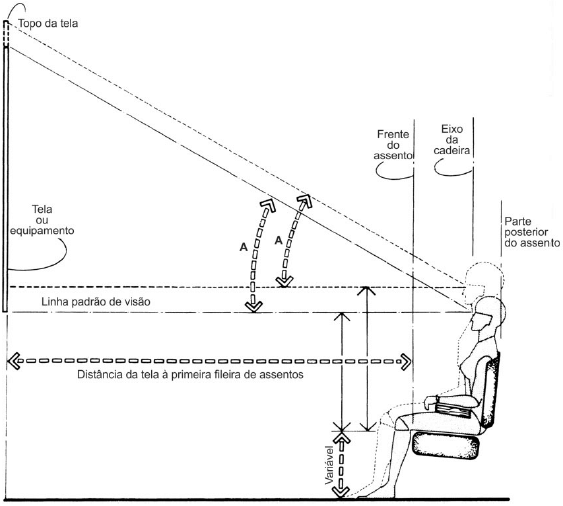 Topo da tela

Frente do assento

Eixo da cadeira

Tela ou equipamento

Parte posterior do assento

A

A

Linha padrão de visão

Distância da tela à primeira fileira de assentos

Variável