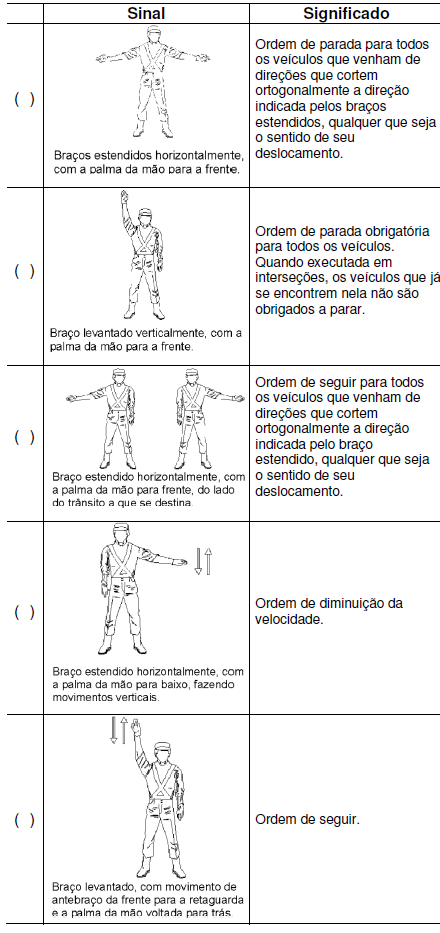 |  | Sinal | Significado |
|---|---|---|
| ( ) | Braços estendidos horizontalmente, com a palma da mão para a frente. | Ordem de parada para todos os veículos que venham de direções que cortem ortogonalmente a direção indicada pelos braços estendidos, qualquer que seja o sentido de seu deslocamento. |
| ( ) | Braço levantado verticalmente, com a palma da mão para a frente. | Ordem de parada obrigatória para todos os veículos. Quando executada em interseções, os veículos que já se encontrem nela não são obrigados a parar. |
| ( ) | Braço estendido horizontalmente, com a palma da mão para frente, do lado do trânsito a que se destina. | Ordem de seguir para todos os veículos que venham de direções que cortem ortogonalmente a direção indicada pelo braço estendido, qualquer que seja o sentido de seu deslocamento. |
| ( ) | Braço estendido horizontalmente, com a palma da mão para baixo, fazendo movimentos verticais. | Ordem de diminuição da velocidade. |
| ( ) | Braço levantado, com movimento de antebraço da frente para a retaguarda e a palma da mão voltada para trás. | Ordem de seguir. |