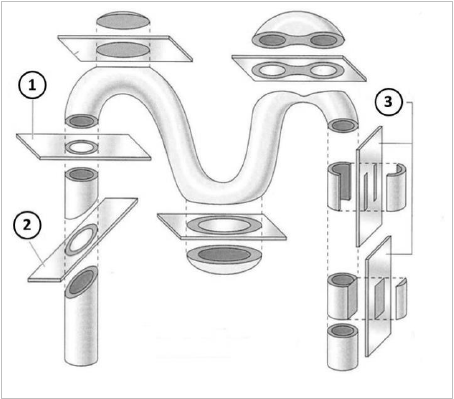 1
2
3