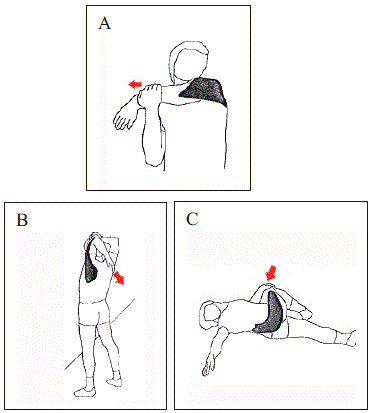 A

B

C