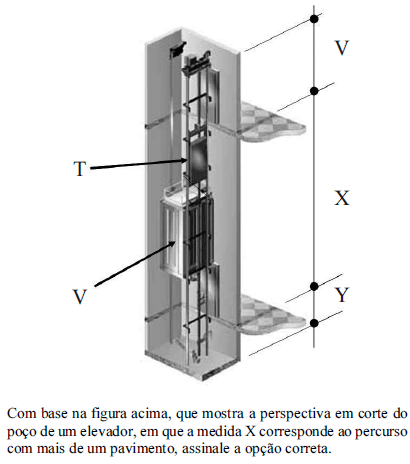 V

T

X

V

Y

Com base na figura acima, que mostra a perspectiva em corte do poço de um elevador, em que a medida X corresponde ao percurso com mais de um pavimento, assinale a opção correta.