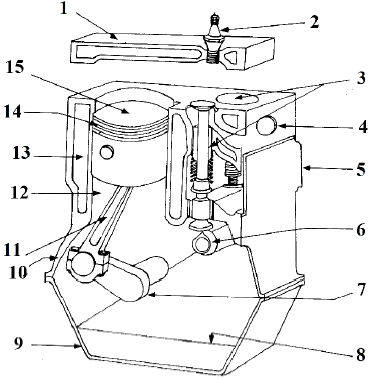 1
2
15
3
14
4
13
5
12
6
11
10
7
9
8