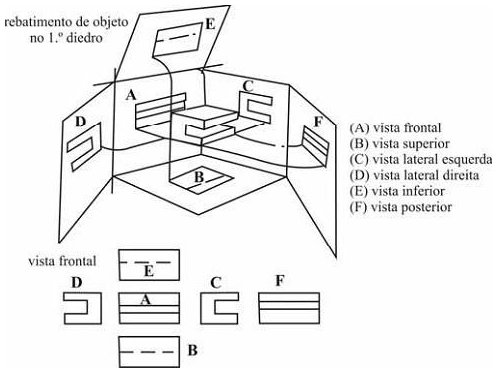 rebatimento de objeto no 1.º diedro

E

A

C

D

F

B

(A) vista frontal
(B) vista superior
(C) vista lateral esquerda
(D) vista lateral direita
(E) vista inferior
(F) vista posterior

vista frontal

E

D

A

C

F

B