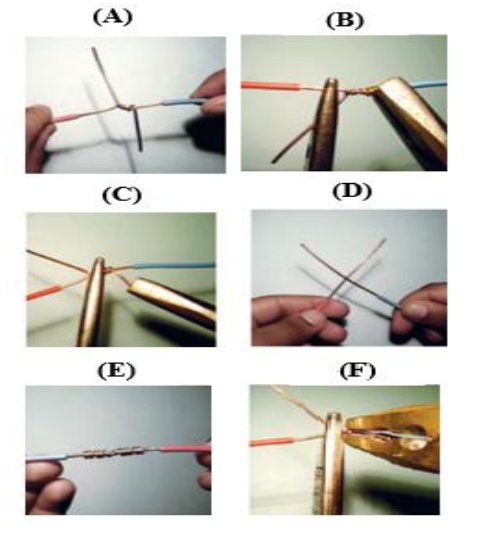 (A)

(B)

(C)

(D)

(E)

(F)