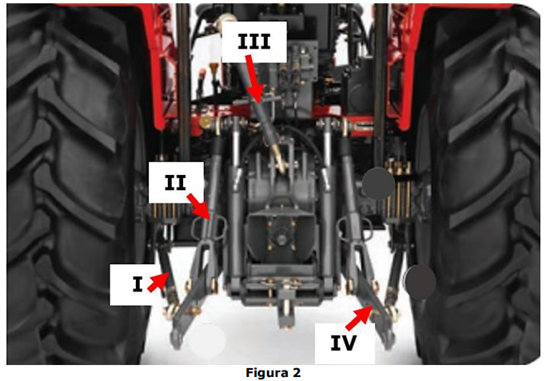 III

II

I

IV

Figura 2