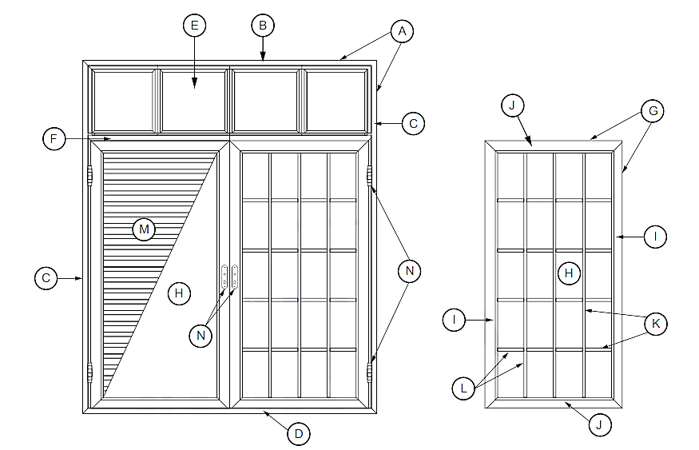 E
B
A
C
F
M
C
H
N
N
D
J
G
I
H
I
K
L
J