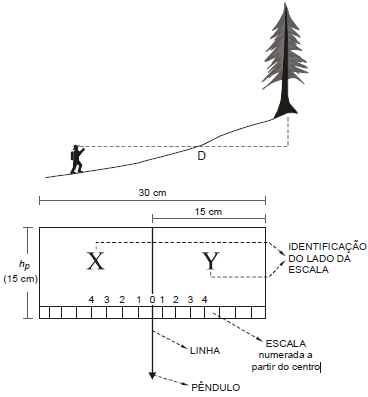 D

30 cm

15 cm

$h_p$
(15 cm)

X

Y

IDENTIFICAÇÃO DO LADO DA ESCALA

4 3 2 1 0 1 2 3 4

LINHA

ESCALA numerada a partir do centro

PÊNDULO