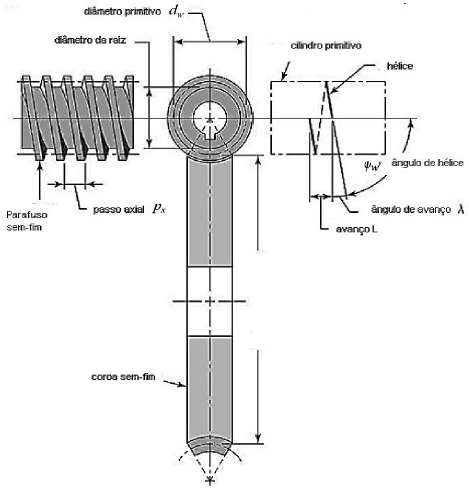 diâmetro primitivo $d_w$

diâmetro da raiz

cilindro primitivo

hélice

$\psi_w$

ângulo de hélice

ângulo de avanço $\lambda$

avanço L

Parafuso sem-fim

passo axial $p_x$

coroa sem-fim