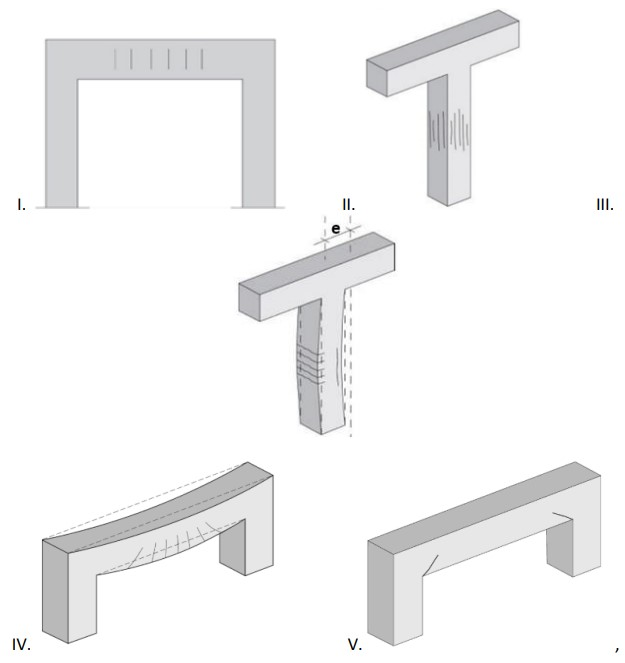 I.

II.

III.

e

IV.

V.

,