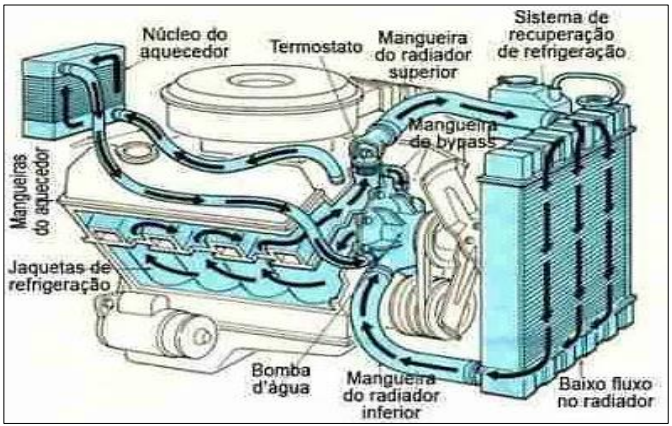 Núcleo do aquecedor

Termostato

Mangueira do radiador superior

Sistema de recuperação de refrigeração

Mangueira de bypass

Mangueiras do aquecedor

Jaquetas de refrigeração

Bomba d'água

Mangueira do radiador inferior

Baixo fluxo no radiador