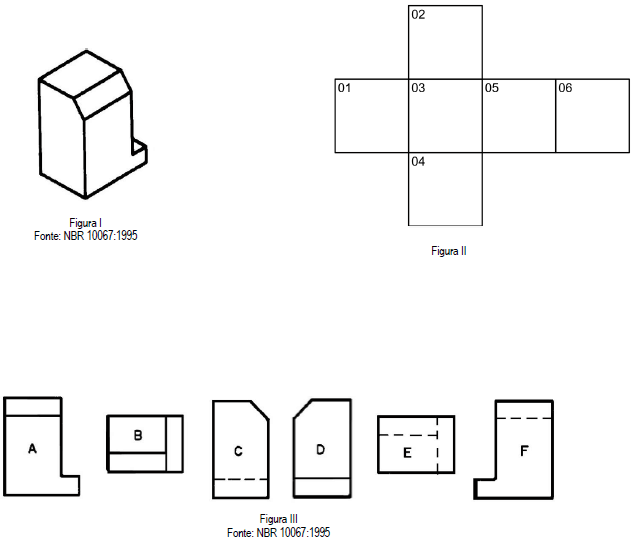 Figura I
Fonte: NBR 10067:1995

02

01 03 05 06

04

Figura II

A B C D E F

Figura III
Fonte: NBR 10067:1995