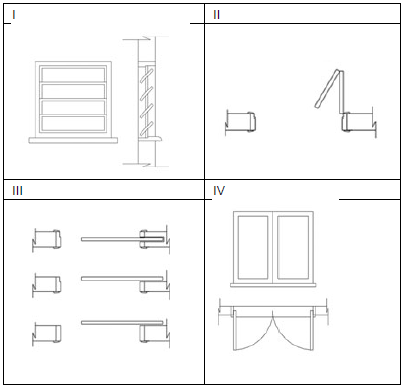 I

II

III

IV