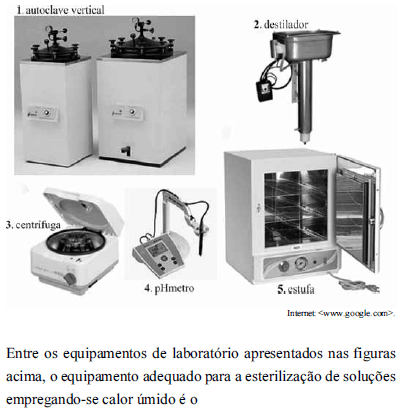 1. autoclave vertical

2. destilador

3. centrífuga

4. pHmetro

5. estufa

Internet: <www.google.com>.

Entre os equipamentos de laboratório apresentados nas figuras acima, o equipamento adequado para a esterilização de soluções empregando-se calor úmido é o