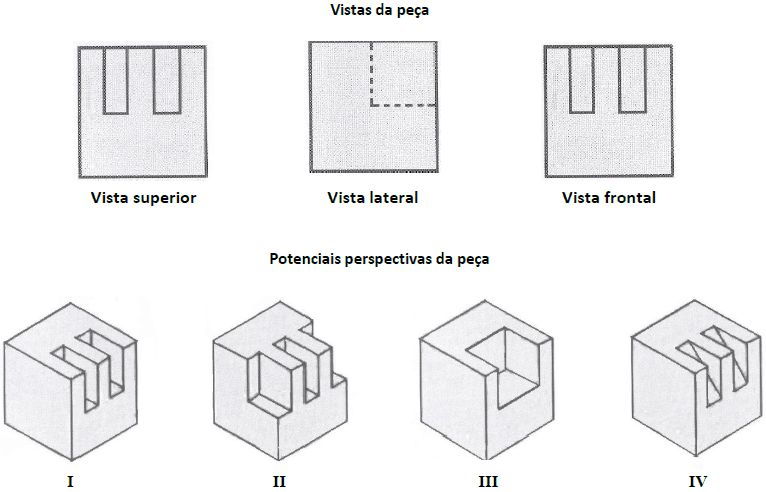 Vistas da peça

Vista superior

Vista lateral

Vista frontal

Potenciais perspectivas da peça

I

II

III

IV