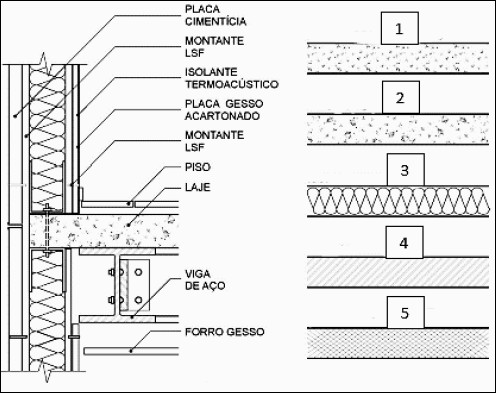 PLACA CIMENTÍCIA

MONTANTE LSF

ISOLANTE TERMOACÚSTICO

PLACA GESSO ACARTONADO

MONTANTE LSF

PISO

LAJE

VIGA DE AÇO

FORRO GESSO

1

2

3

4

5