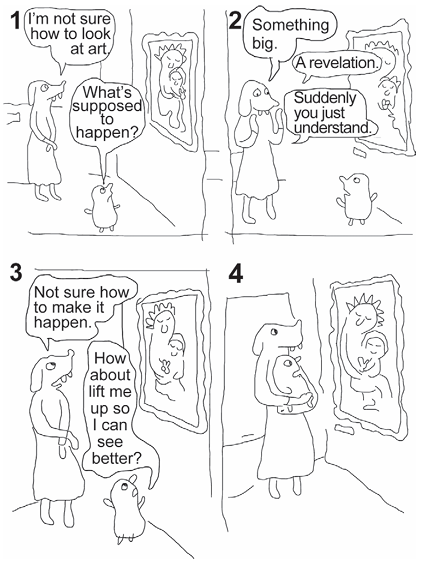 1
I'm not sure how to look at art.

What's supposed to happen?

2
Something big.

A revelation.

Suddenly you just understand.

3
Not sure how to make it happen.

How about lift me up so I can see better?

4