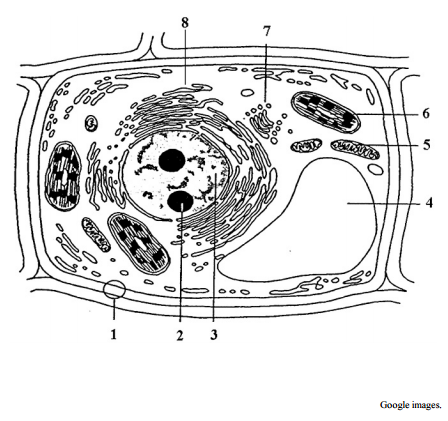 8
7
6
5
4
1
2
3
Google images.