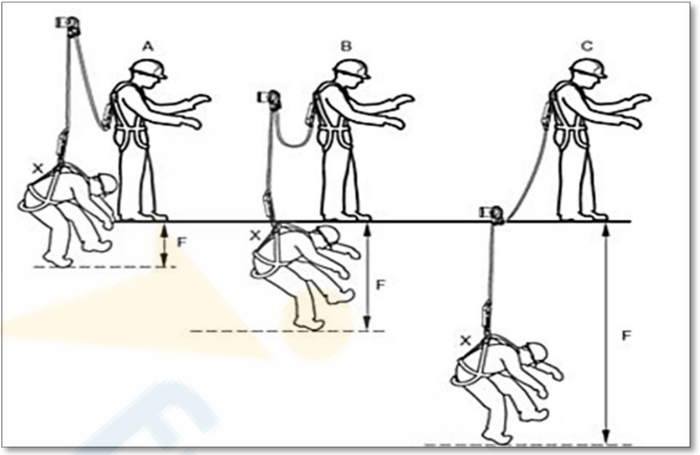 A
B
C
X
F
X
F
X
F