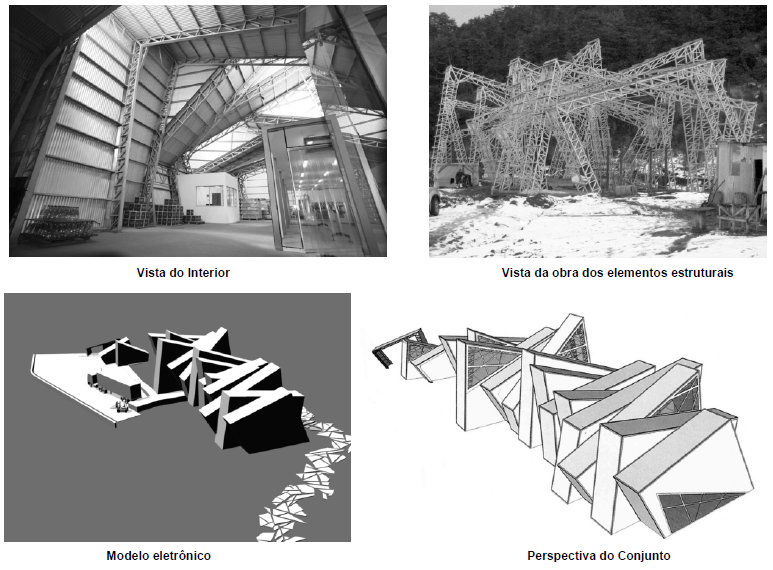 Vista do Interior

Vista da obra dos elementos estruturais

Modelo eletrônico

Perspectiva do Conjunto