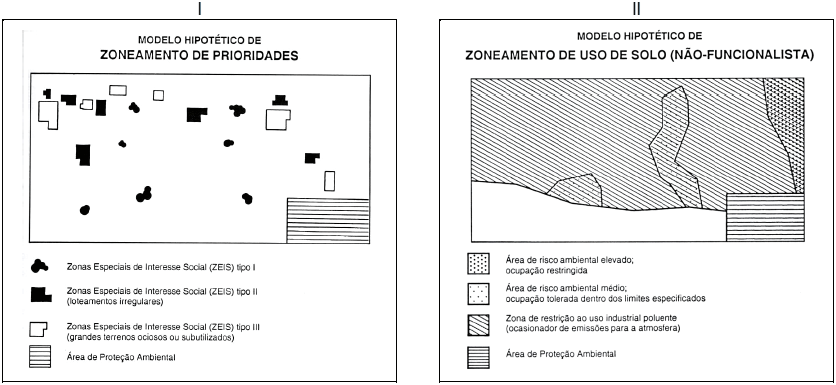 I

MODELO HIPOTÉTICO DE
ZONEAMENTO DE PRIORIDADES

Zonas Especiais de Interesse Social (ZEIS) tipo I

Zonas Especiais de Interesse Social (ZEIS) tipo II (loteamentos irregulares)

Zonas Especiais de Interesse Social (ZEIS) tipo III (grandes terrenos ociosos ou subutilizados)

Área de Proteção Ambiental

II

MODELO HIPOTÉTICO DE
ZONEAMENTO DE USO DE SOLO (NÃO-FUNCIONALISTA)

Área de risco ambiental elevado; ocupação restringida

Área de risco ambiental médio; ocupação tolerada dentro dos limites especificados

Zona de restrição ao uso industrial poluente (ocasionador de emissões para a atmosfera)

Área de Proteção Ambiental