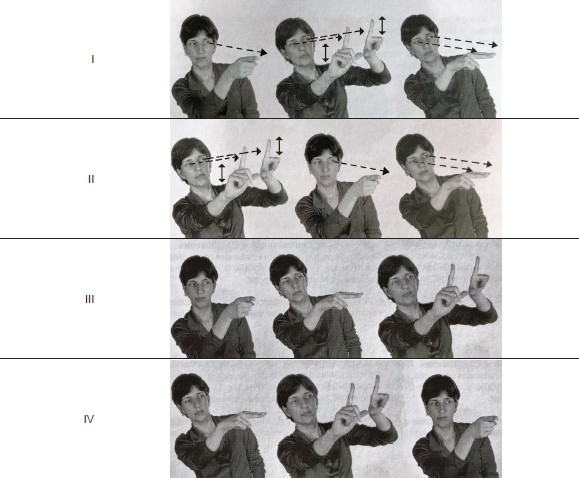 I

II

III

IV