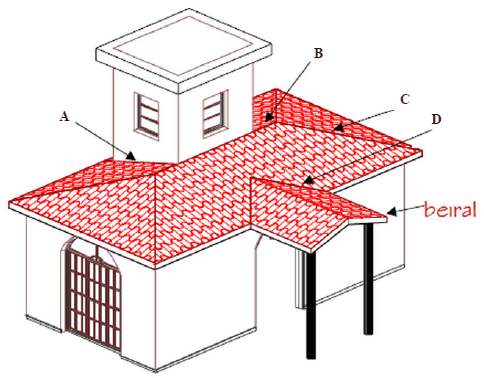 A

B

C

D

beiral