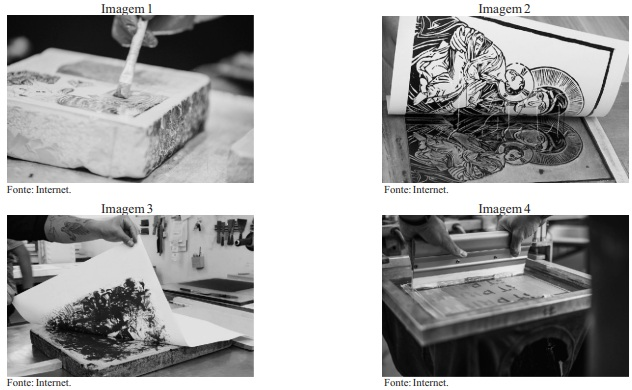 Imagem 1

Fonte: Internet.

Imagem 2

Fonte: Internet.

Imagem 3

Fonte: Internet.

Imagem 4

Fonte: Internet.