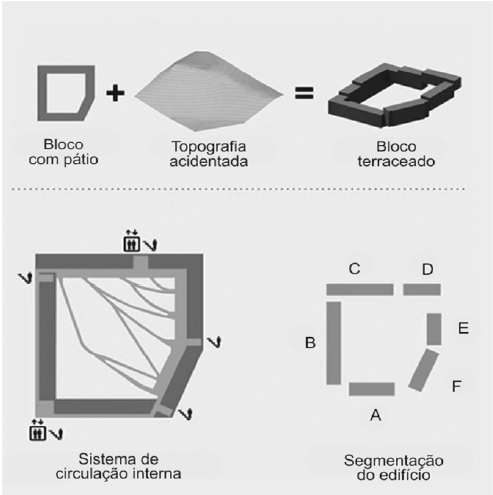 + =

Bloco com pátio

Topografia acidentada

Bloco terraceado

Sistema de circulação interna

C D B E F A

Segmentação do edifício