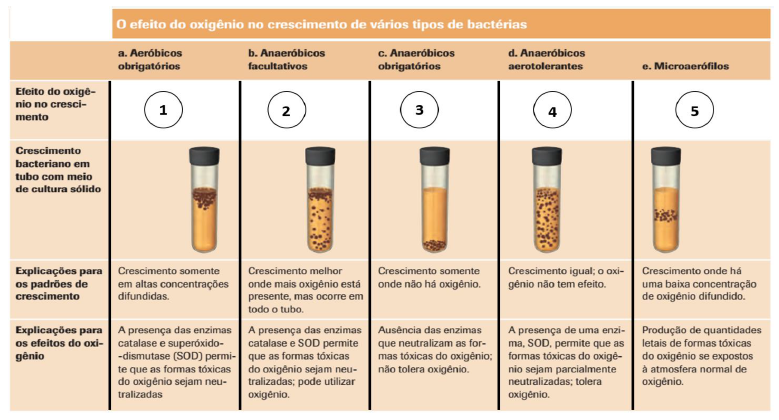 O efeito do oxigênio no crescimento de vários tipos de bactérias

| | a. Aeróbicos obrigatórios | b. Anaeróbicos facultativos | c. Anaeróbicos obrigatórios | d. Anaeróbicos aerotolerantes | e. Microaerófilos |
|---|---|---|---|---|---|
| Efeito do oxigênio no crescimento | 1 | 2 | 3 | 4 | 5 |
| Crescimento bacteriano em tubo com meio de cultura sólido | | | | | |
| Explicações para os padrões de crescimento | Crescimento somente em altas concentrações difundidas. | Crescimento melhor onde mais oxigênio está presente, mas ocorre em todo o tubo. | Crescimento somente onde não há oxigênio. | Crescimento igual; o oxigênio não tem efeito. | Crescimento onde há uma baixa concentração de oxigênio difundido. |
| Explicações para os efeitos do oxigênio | A presença das enzimas catalase e superóxido-dismutase (SOD) permite que as formas tóxicas do oxigênio sejam neutralizadas | A presença das enzimas catalase e SOD permite que as formas tóxicas do oxigênio sejam neutralizadas; pode utilizar oxigênio. | Ausência das enzimas que neutralizam as formas tóxicas do oxigênio; não tolera oxigênio. | A presença de uma enzima, SOD, permite que as formas tóxicas do oxigênio sejam parcialmente neutralizadas; tolera oxigênio. | Produção de quantidades letais de formas tóxicas do oxigênio se expostos à atmosfera normal de oxigênio. |