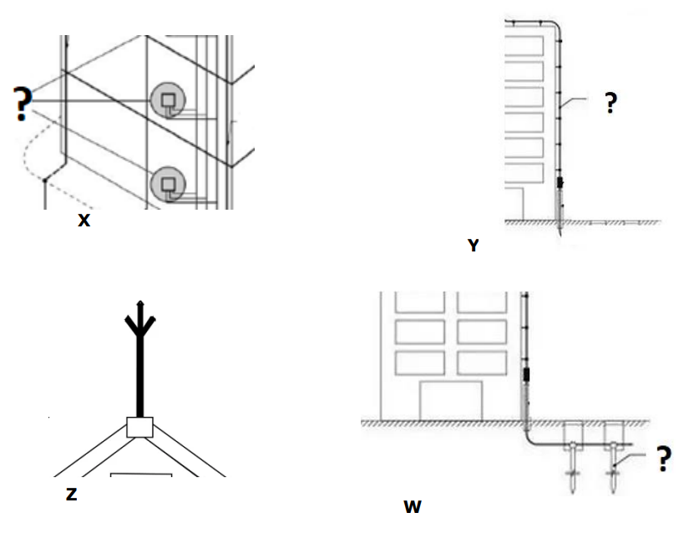 ?

X

?

Y

Z

?

W