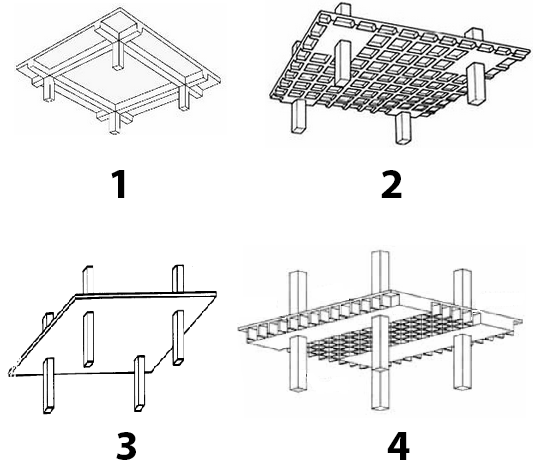 1

2

3

4