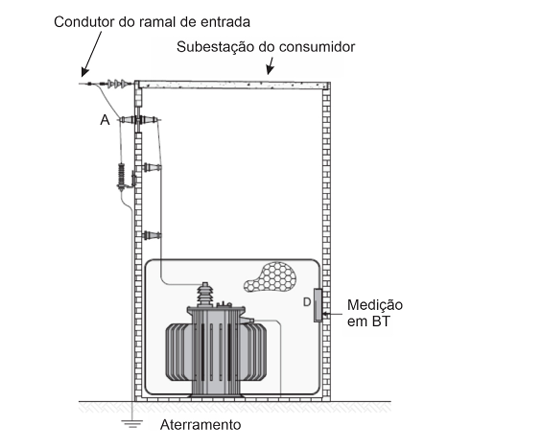 Condutor do ramal de entrada

Subestação do consumidor

A

D

Medição em BT

Aterramento