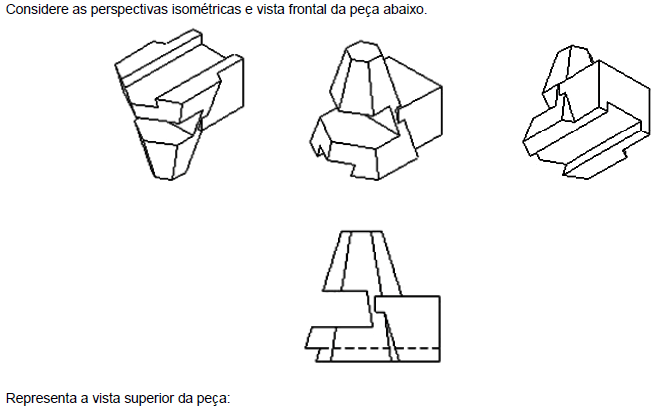 Considere as perspectivas isométricas e vista frontal da peça abaixo.

Representa a vista superior da peça: