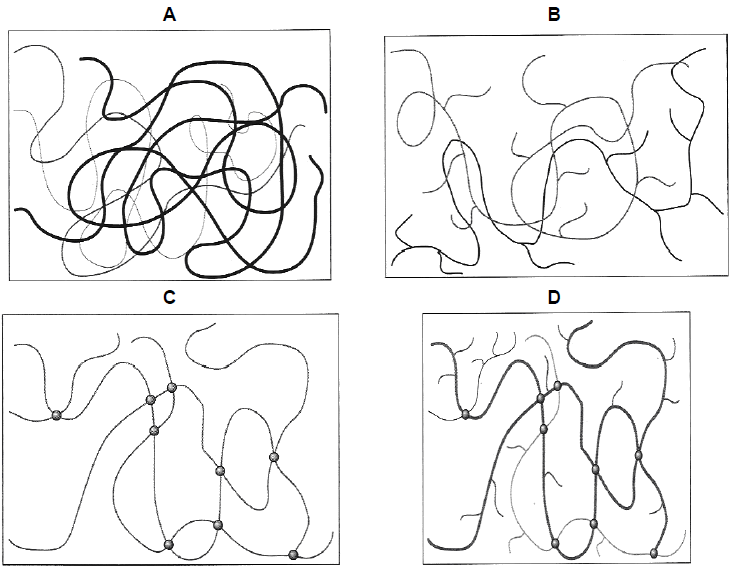 A

B

C

D