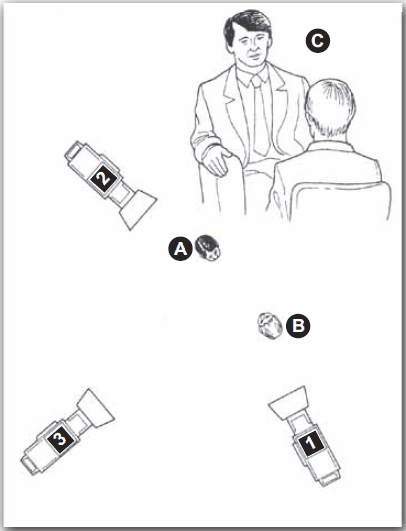 C

2

A

B

3

1