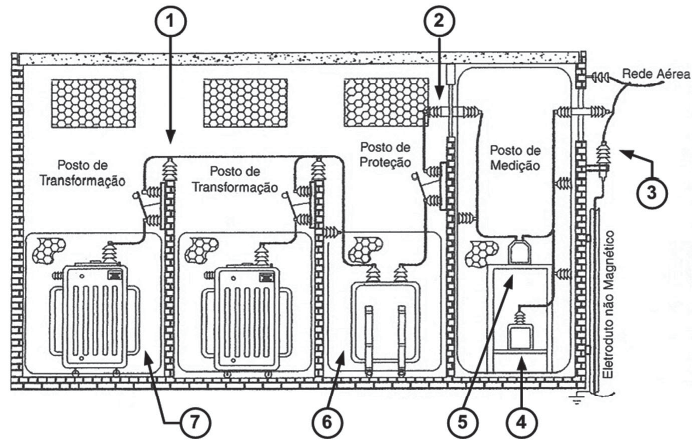 1

2

Rede Aérea

Posto de Transformação

Posto de Transformação

Posto de Proteção

Posto de Medição

3

Eletroduto não Magnético

7

6

5

4