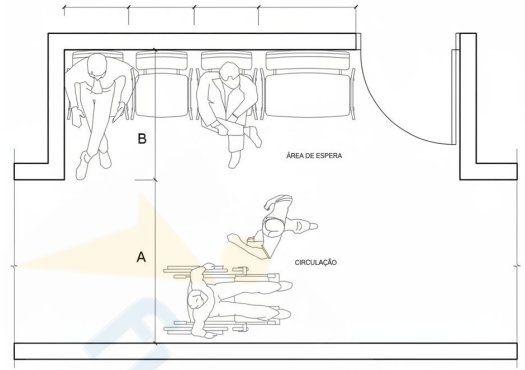 B

ÁREA DE ESPERA

A

CIRCULAÇÃO