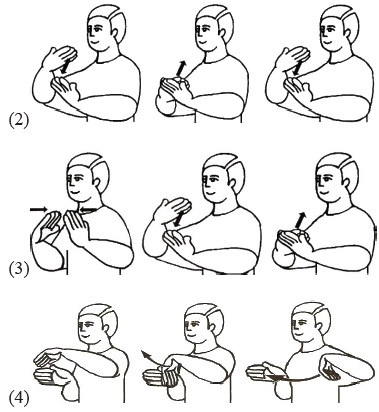 (2)

(3)

(4)