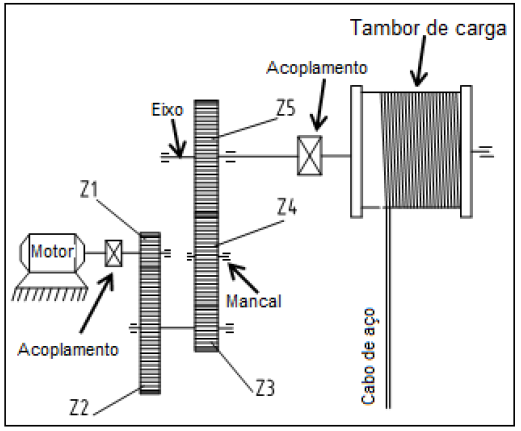 Tambor de carga
Acoplamento
Eixo
Z5
Z1
Z4
Motor
Mancal
Acoplamento
Cabo de aço
Z3
Z2