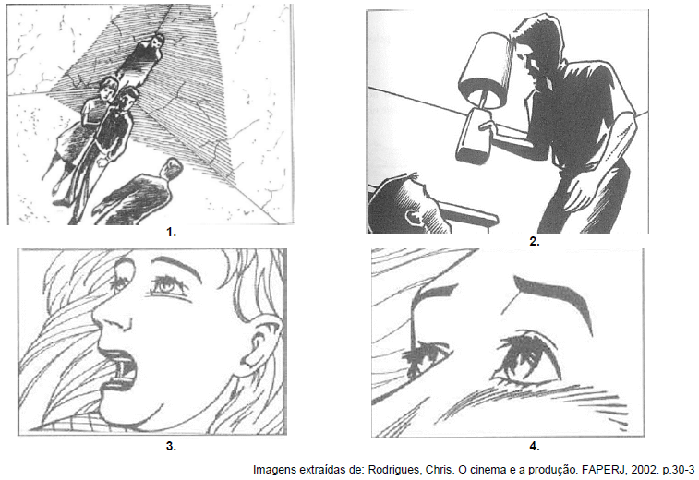 1.

2.

3.

4.

Imagens extraídas de: Rodrigues, Chris. O cinema e a produção. FAPERJ, 2002. p.30-3